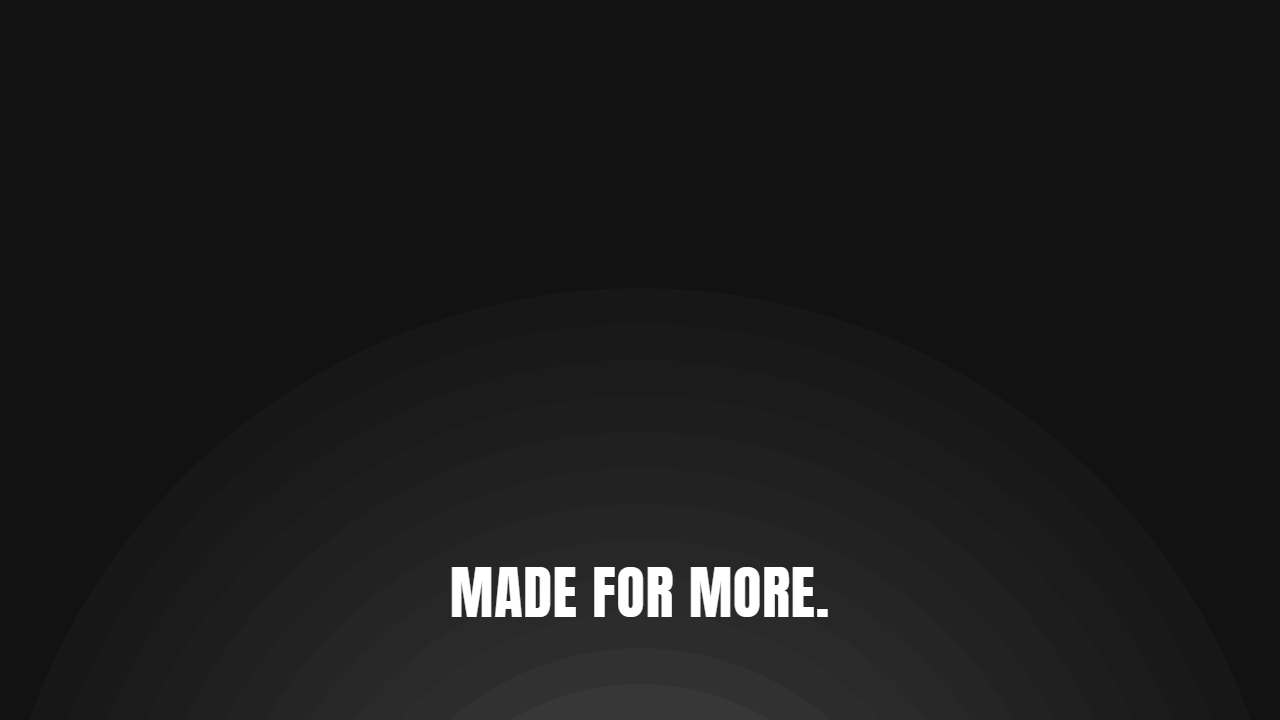 MADE FOR MORE.